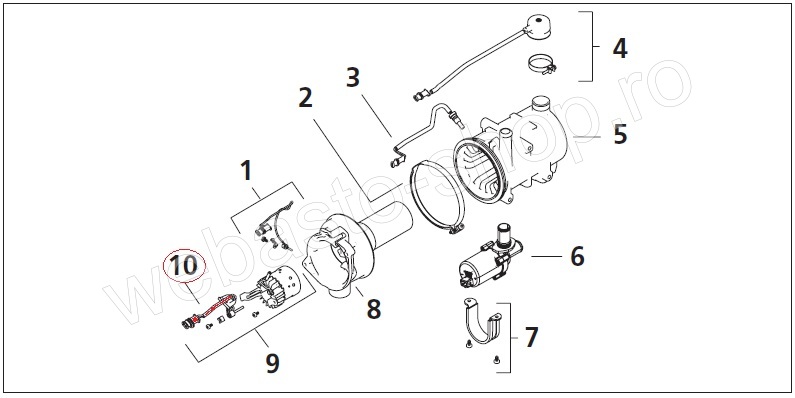 4
3
2
5
1
6
10
8
7
9
webasto-shop.ro